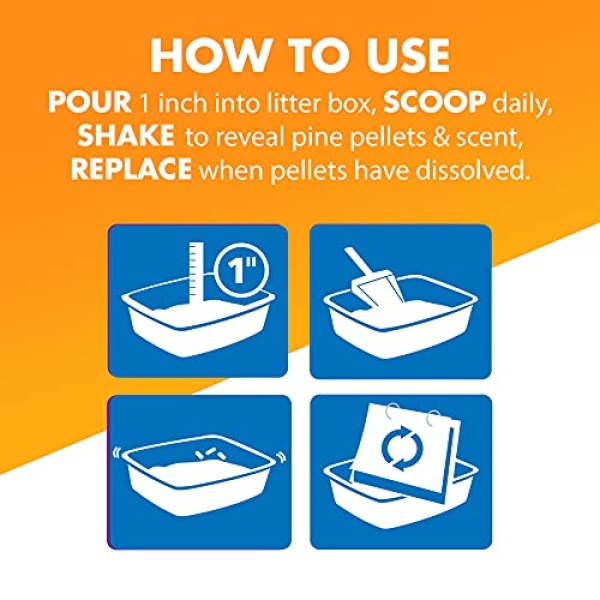 HOW TO USE

POUR 1 inch into litter box, SCOOP daily, SHAKE to reveal pine pellets & scent, REPLACE when pellets have dissolved.

1"